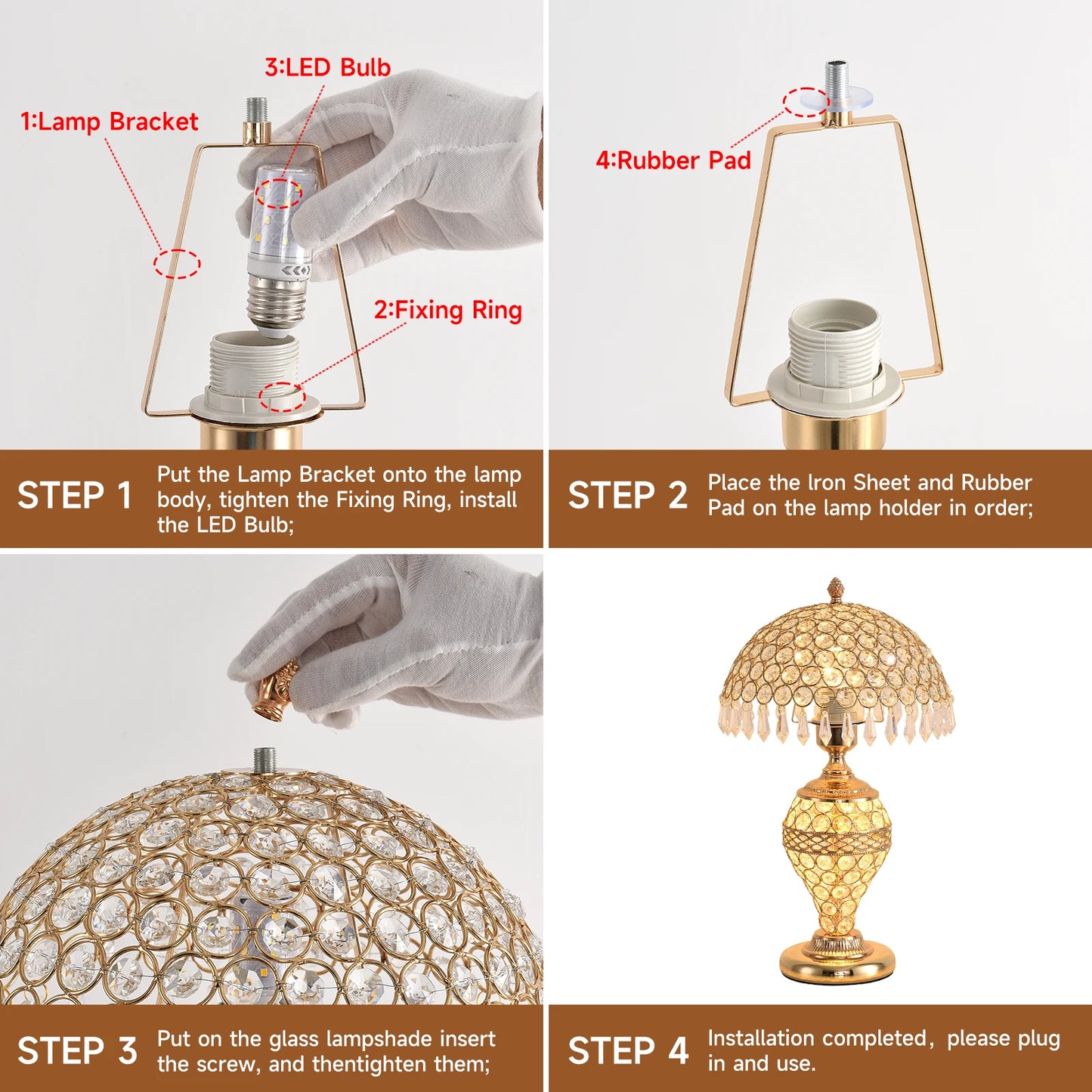 3:LED Bulb

1:Lamp Bracket

2:Fixing Ring

STEP 1 Put the Lamp Bracket onto the lamp body, tighten the Fixing Ring, install the LED Bulb;

4:Rubber Pad

STEP 2 Place the Iron Sheet and Rubber Pad on the lamp holder in order;

STEP 3 Put on the glass lampshade insert the screw, and thentighten them;

STEP 4 Installation completed, please plug in and use.